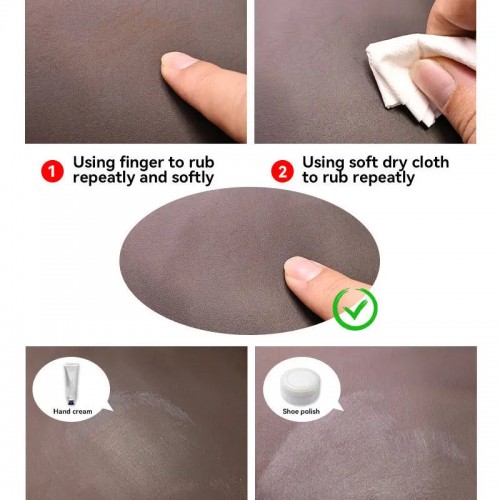 1 Using finger to rub repeatly and softly

2 Using soft dry cloth to rub repeatly

Hand cream

Shoe polish