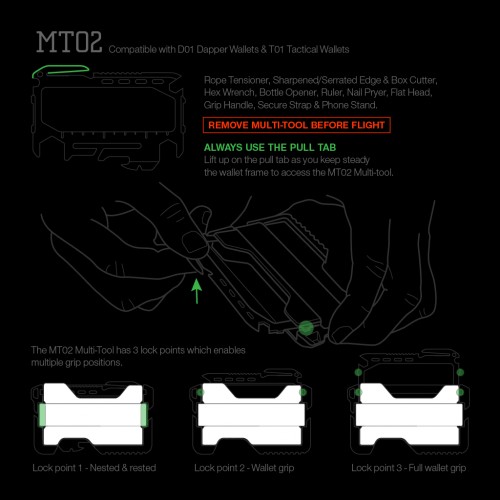 MT02 Compatible with D01 Dapper Wallets & T01 Tactical Wallets

Rope Tensioner, Sharpened/Serrated Edge & Box Cutter, Hex Wrench, Bottle Opener, Ruler, Nail Pryer, Flat Head, Grip Handle, Secure Strap & Phone Stand.

REMOVE MULTI-TOOL BEFORE FLIGHT

ALWAYS USE THE PULL TAB
Lift up on the pull tab as you keep steady the wallet frame to access the MT02 Multi-tool.

The MT02 Multi-Tool has 3 lock points which enables multiple grip positions.

Lock point 1 - Nested & rested

Lock point 2 - Wallet grip

Lock point 3 - Full wallet grip